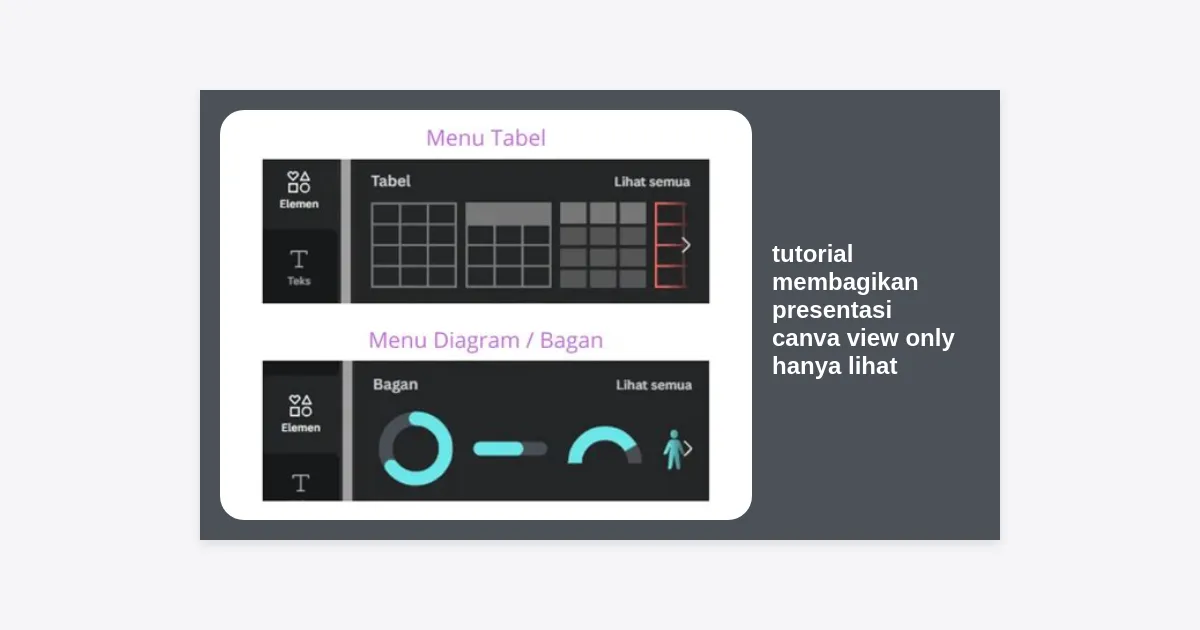 Menu Tabel

Elemen

Teks

Tabel

Lihat semua

Menu Diagram / Bagan

Elemen

Bagan

Lihat semua

tutorial membagikan presentasi canva view only hanya lihat